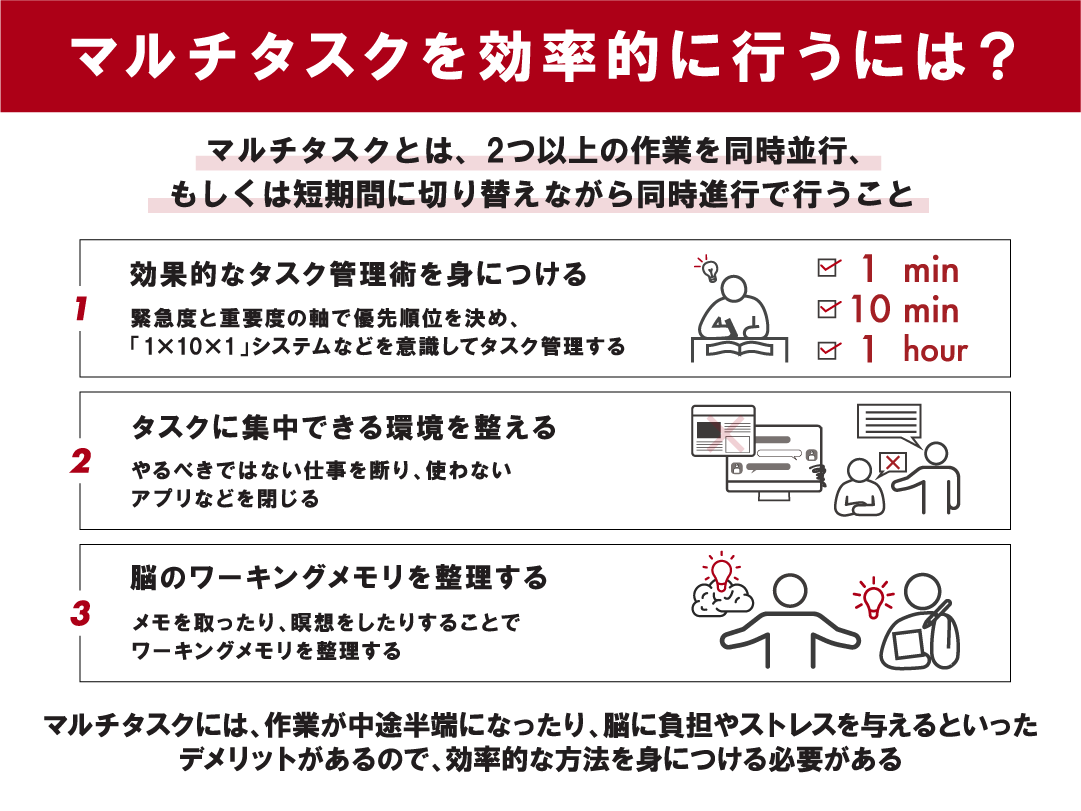 マルチタスクを効率的に行うには？

マルチタスクとは、2つ以上の作業を同時並行、もしくは短期間に切り替えながら同時進行で行うこと

1
効果的なタスク管理術を身につける
緊急度と重要度の軸で優先順位を決め、「1×10×1」システムなどを意識してタスク管理する

1 min
10 min
1 hour

2
タスクに集中できる環境を整える
やるべきではない仕事を断り、使わないアプリなどを閉じる

3
脳のワーキングメモリを整理する
メモを取ったり、瞑想をしたりすることでワーキングメモリを整理する

マルチタスクには、作業が中途半端になったり、脳に負担やストレスを与えるといったデメリットがあるので、効率的な方法を身につける必要がある