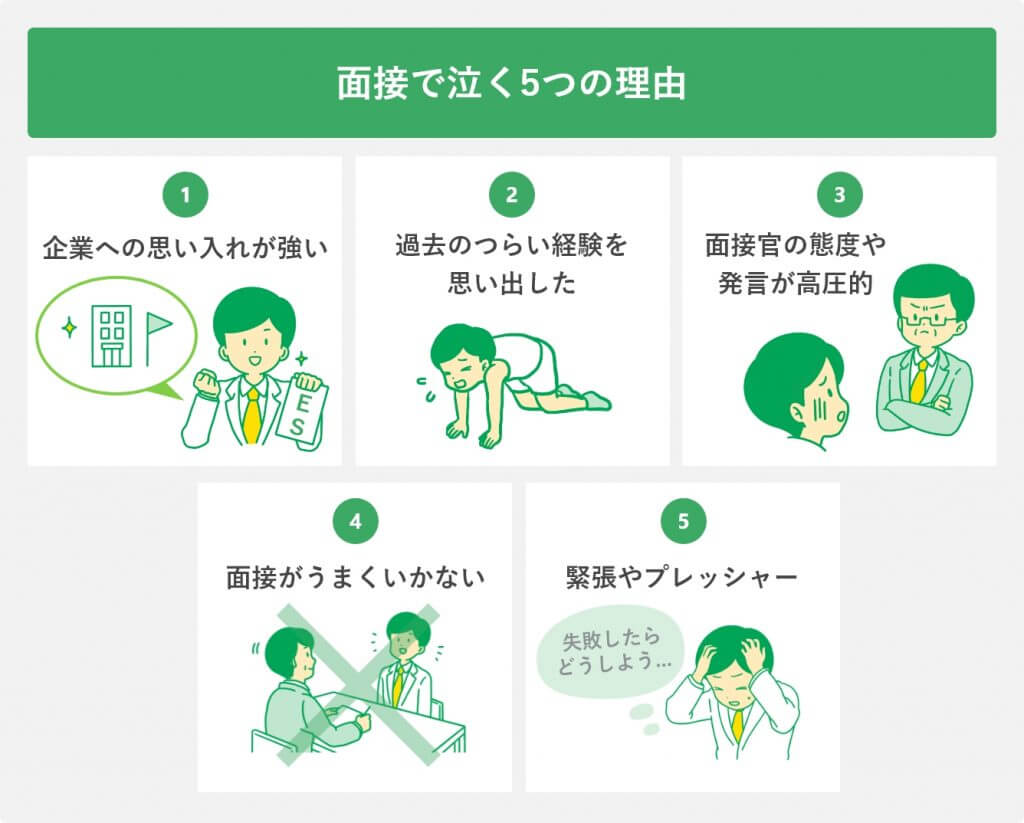 面接で泣く5つの理由

1
企業への思い入れが強い

ES

2
過去のつらい経験を思い出した

3
面接官の態度や発言が高圧的

4
面接がうまくいかない

5
緊張やプレッシャー

失敗したらどうしよう…