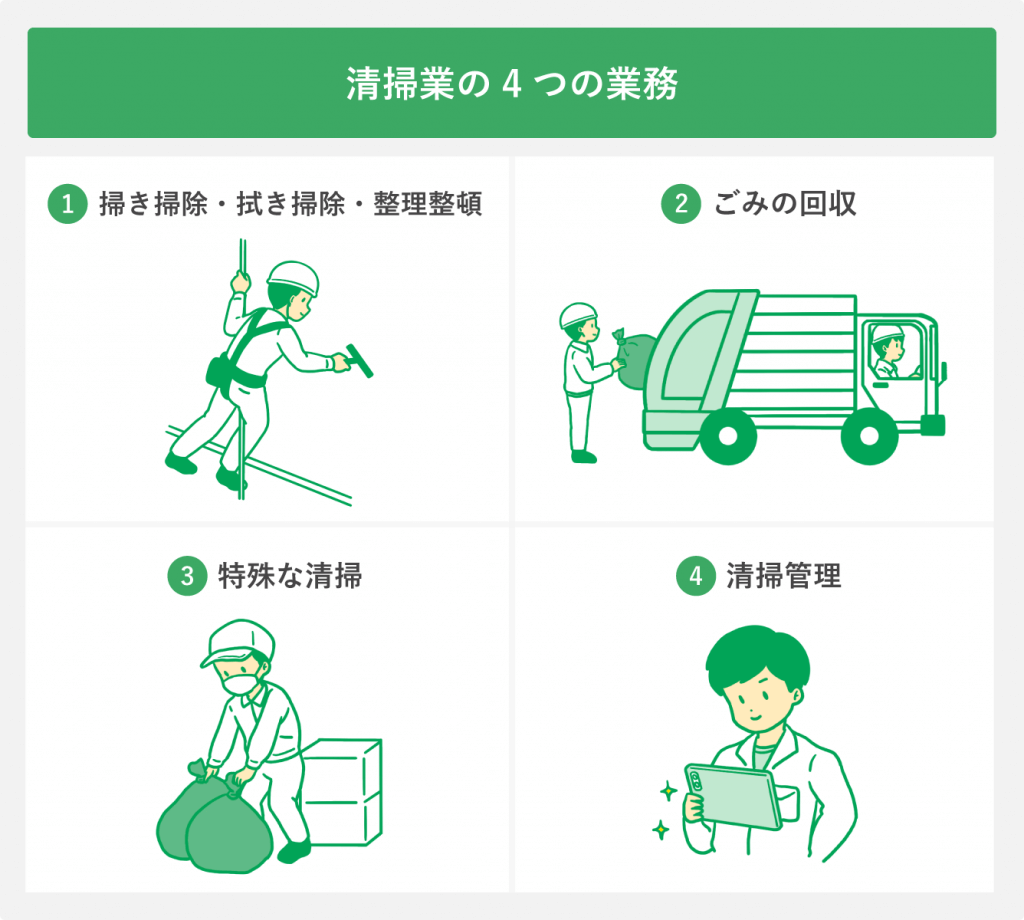 清掃業の 4 つの業務

1 掃き掃除・拭き掃除・整理整頓

2 ごみの回収

3 特殊な清掃

4 清掃管理