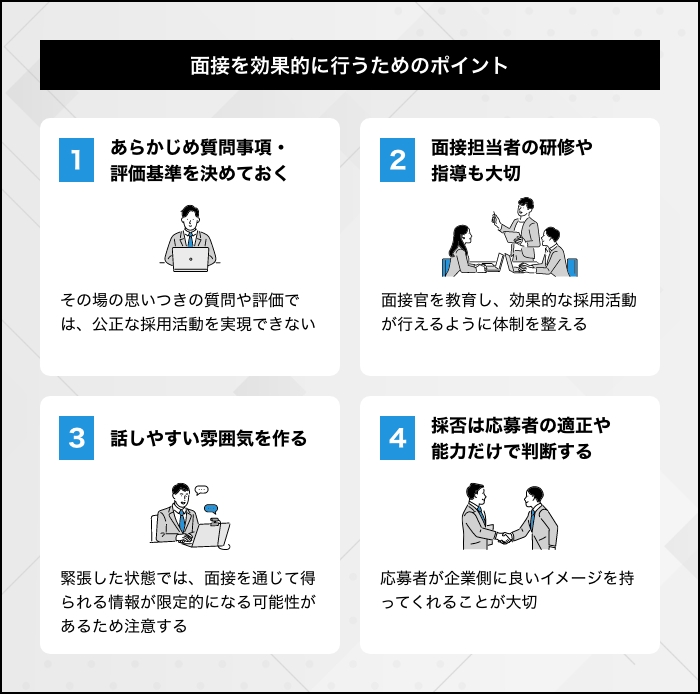 面接を効果的に行うためのポイント

1 あらかじめ質問事項・評価基準を決めておく

その場の思いつきの質問や評価では、公正な採用活動を実現できない

2 面接担当者の研修や指導も大切

面接官を教育し、効果的な採用活動が行えるように体制を整える

3 話しやすい雰囲気を作る

緊張した状態では、面接を通じて得られる情報が限定的になる可能性があるため注意する

4 採否は応募者の適正や能力だけで判断する

応募者が企業側に良いイメージを持ってくれることが大切