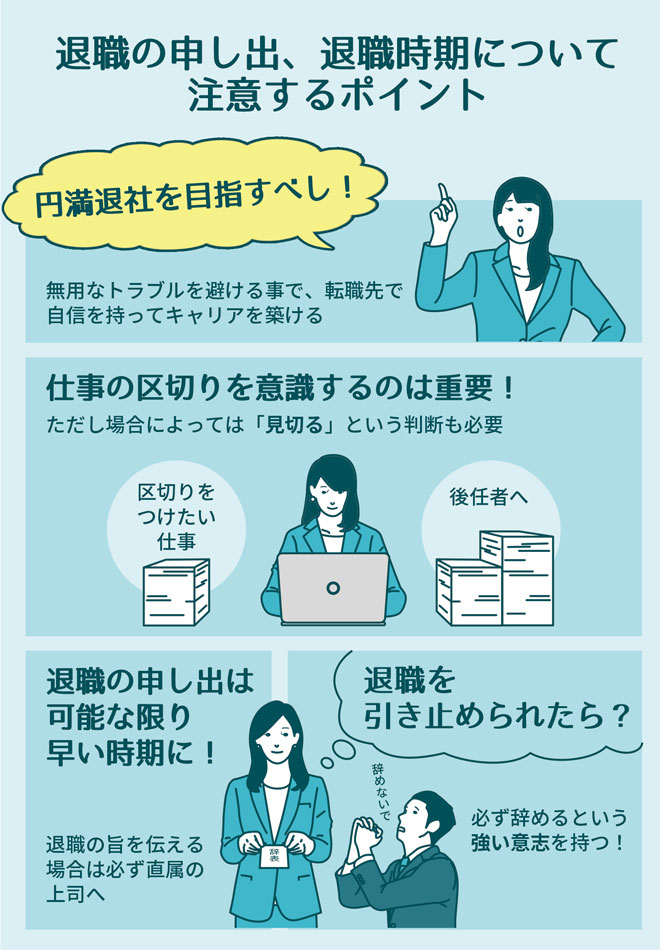 退職の申し出、退職時期について注意するポイント

円満退社を目指すべし！

無用なトラブルを避ける事で、転職先で自信を持ってキャリアを築ける

仕事の区切りを意識するのは重要！

ただし場合によっては「見切る」という判断も必要

区切りをつけたい仕事

後任者へ

退職の申し出は可能な限り早い時期に！

退職の旨を伝える場合は必ず直属の上司へ

辞表

退職を引き止められたら？

辞めないで

必ず辞めるという強い意志を持つ！